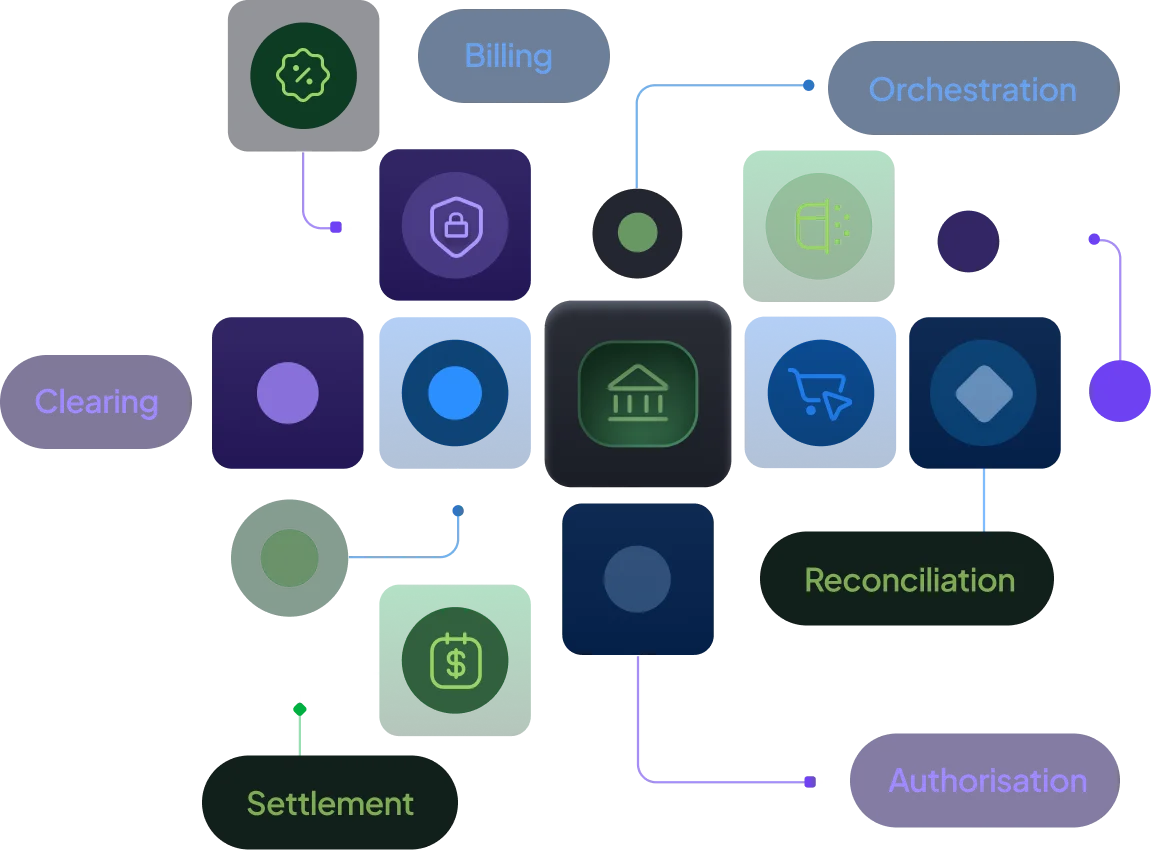 Billing

Orchestration

Clearing

Reconciliation

Settlement

Authorisation